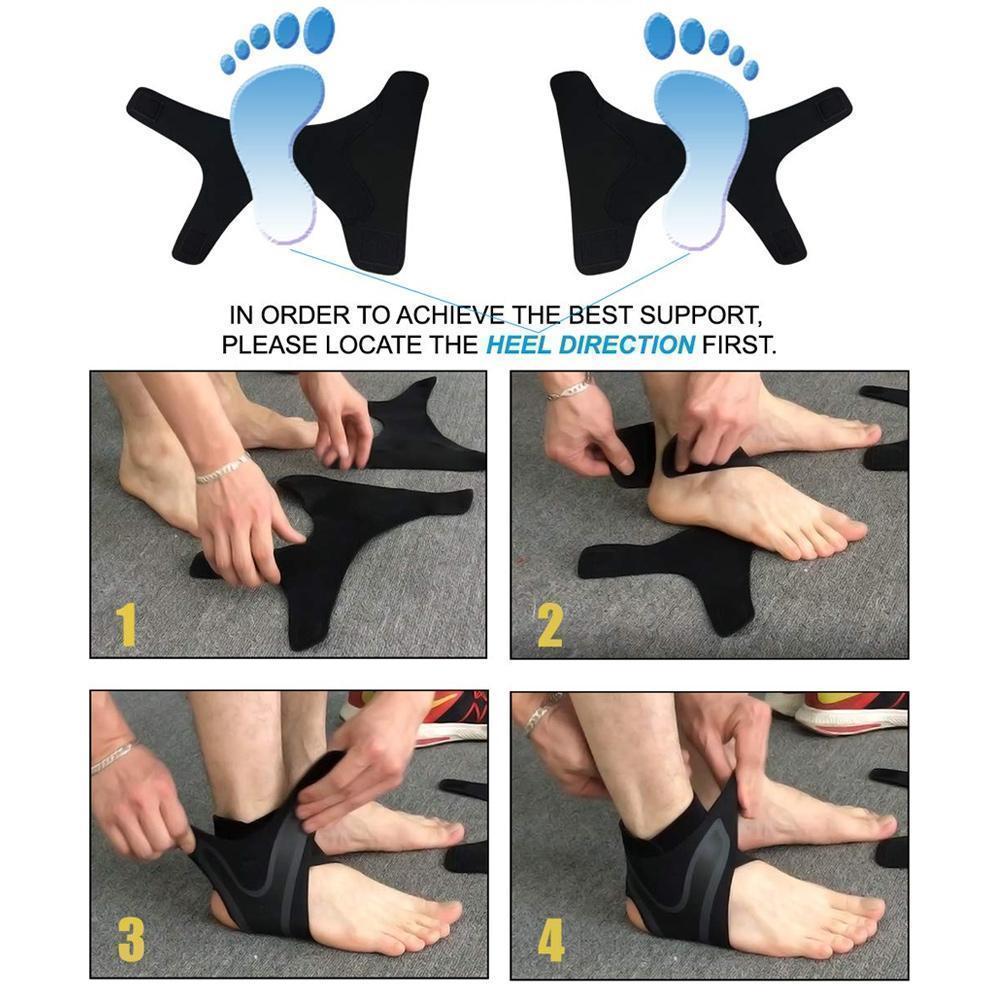 IN ORDER TO ACHIEVE THE BEST SUPPORT, PLEASE LOCATE THE HEEL DIRECTION FIRST.

1

2

3

4