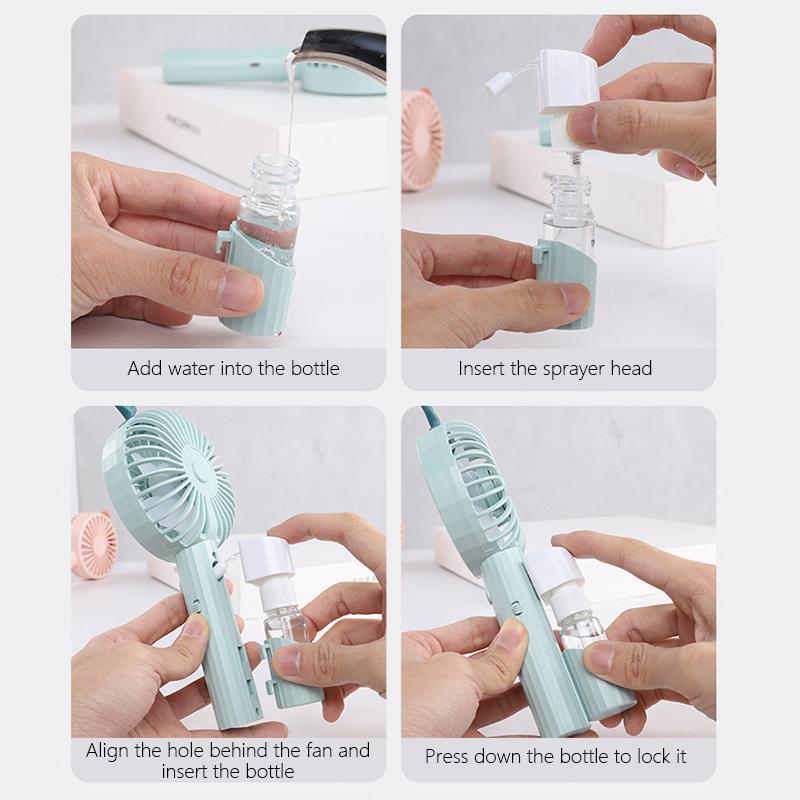 Add water into the bottle

Insert the sprayer head

Align the hole behind the fan and insert the bottle

Press down the bottle to lock it