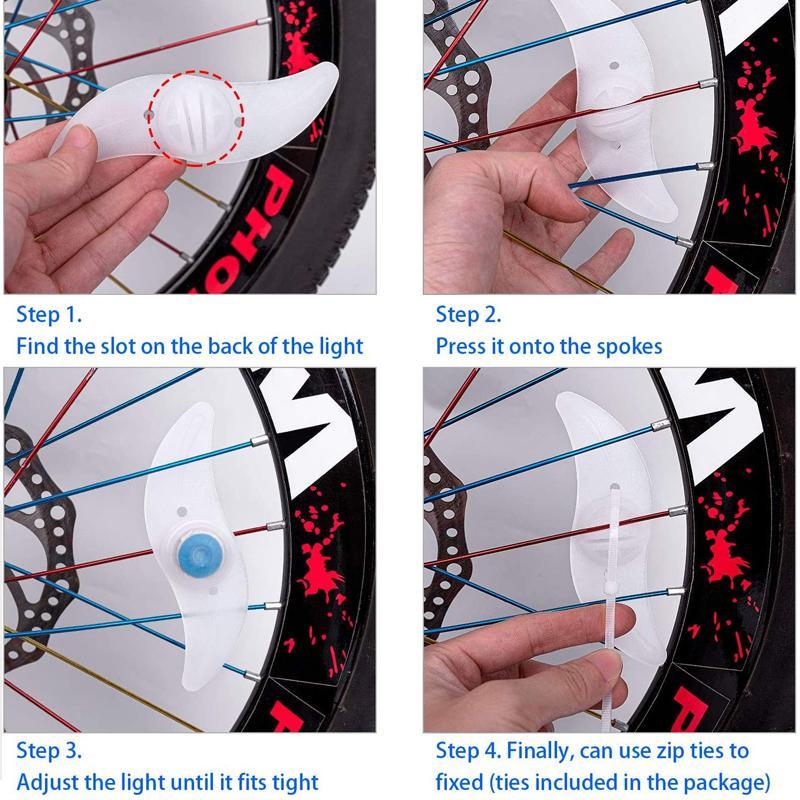 PHO

Step 1.
Find the slot on the back of the light

Step 2.
Press it onto the spokes

Step 3.
Adjust the light until it fits tight

Step 4. Finally, can use zip ties to fixed (ties included in the package)