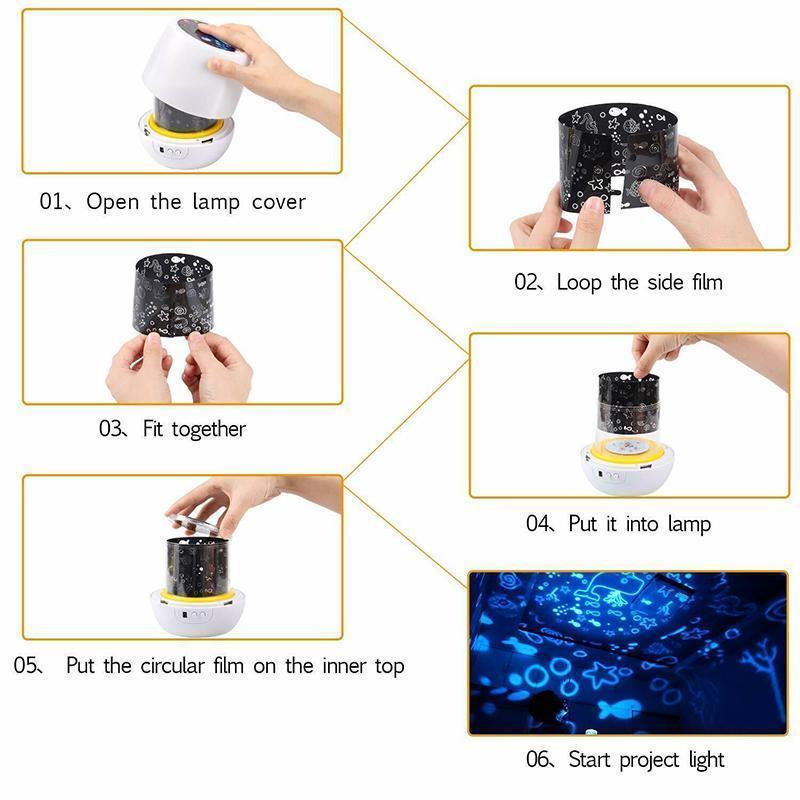 01、Open the lamp cover

02、Loop the side film

03、Fit together

04、Put it into lamp

05、 Put the circular film on the inner top

06、Start project light