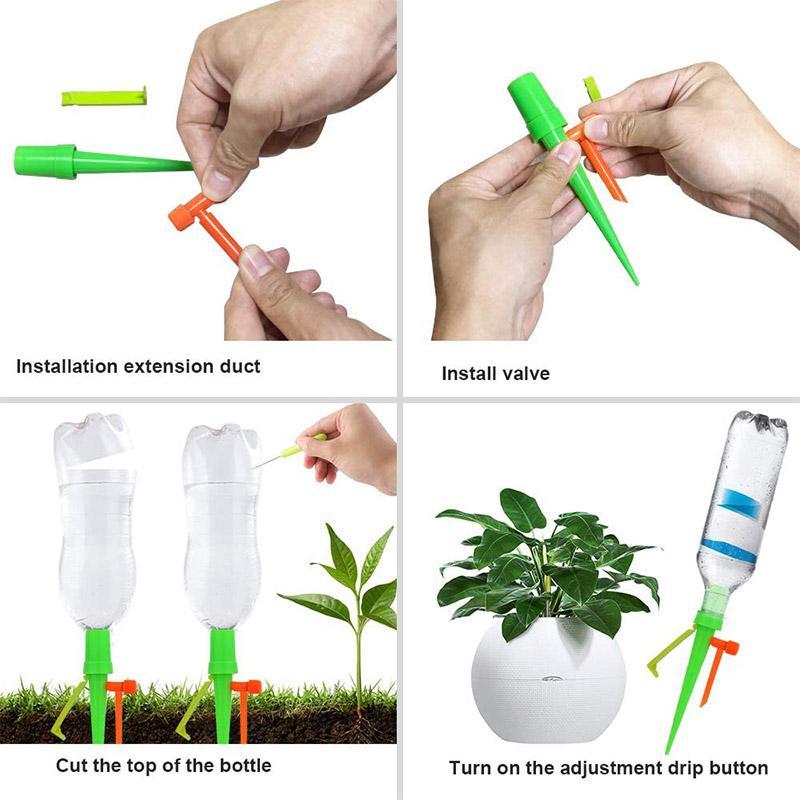 Installation extension duct

Install valve

Cut the top of the bottle

Turn on the adjustment drip button