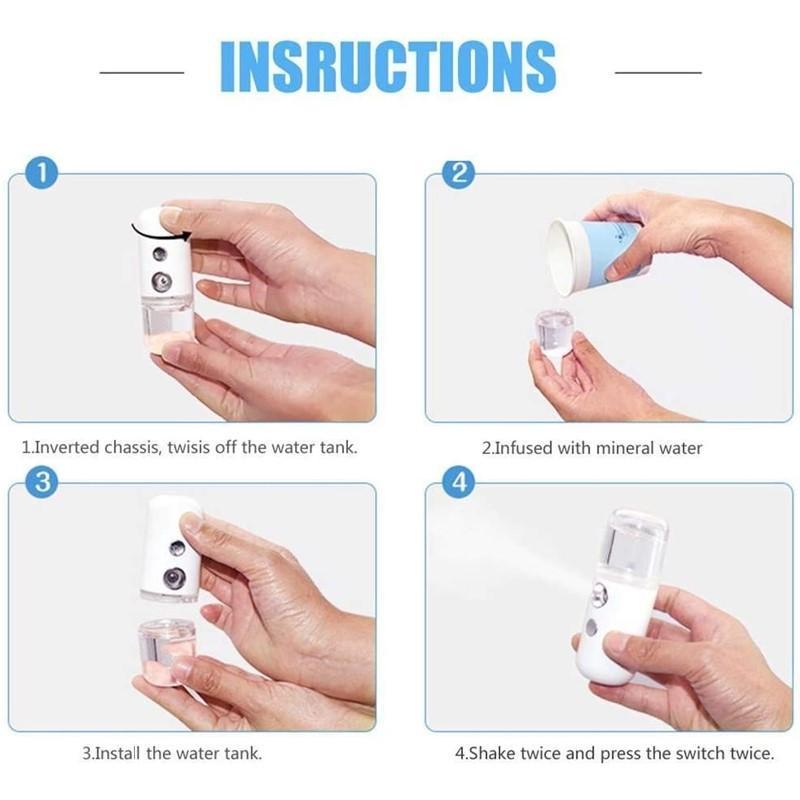 INSRUCTIONS

1

1.Inverted chassis, twisis off the water tank.

2

2.Infused with mineral water

3

3.Install the water tank.

4

4.Shake twice and press the switch twice.