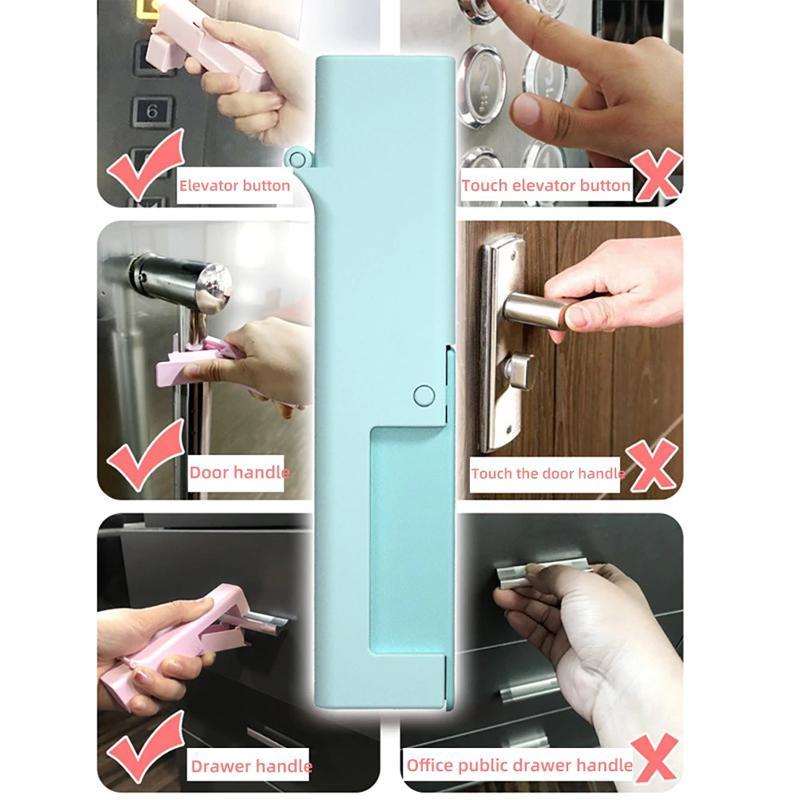 6
Elevator button
2
3
Touch elevator button
Door handle
Touch the door handle
Drawer handle
Office public drawer handle