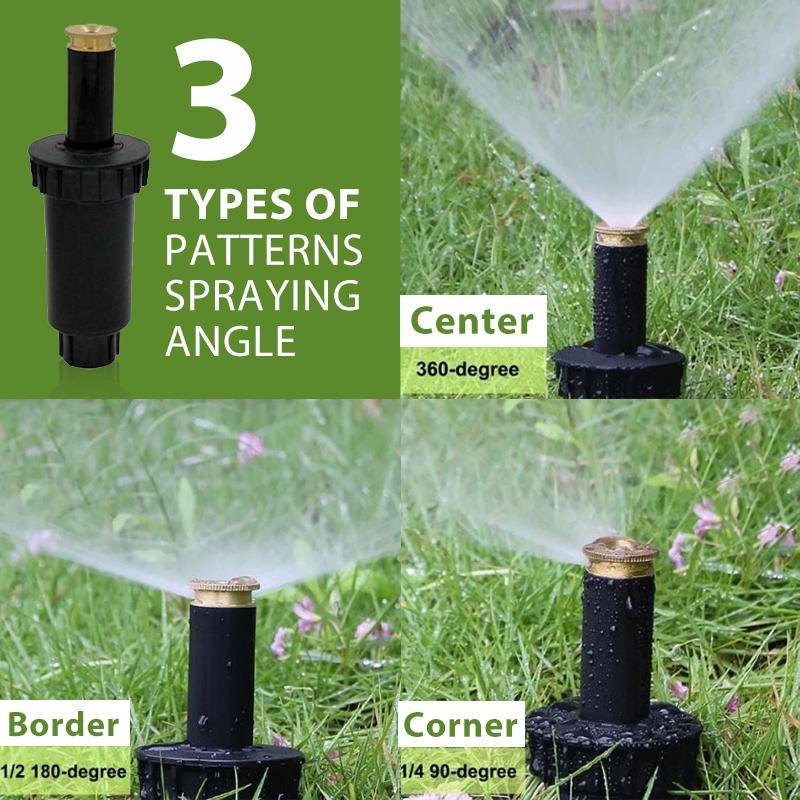 3
TYPES OF
PATTERNS
SPRAYING
ANGLE

Center
360-degree

Border
1/2 180-degree

Corner
1/4 90-degree