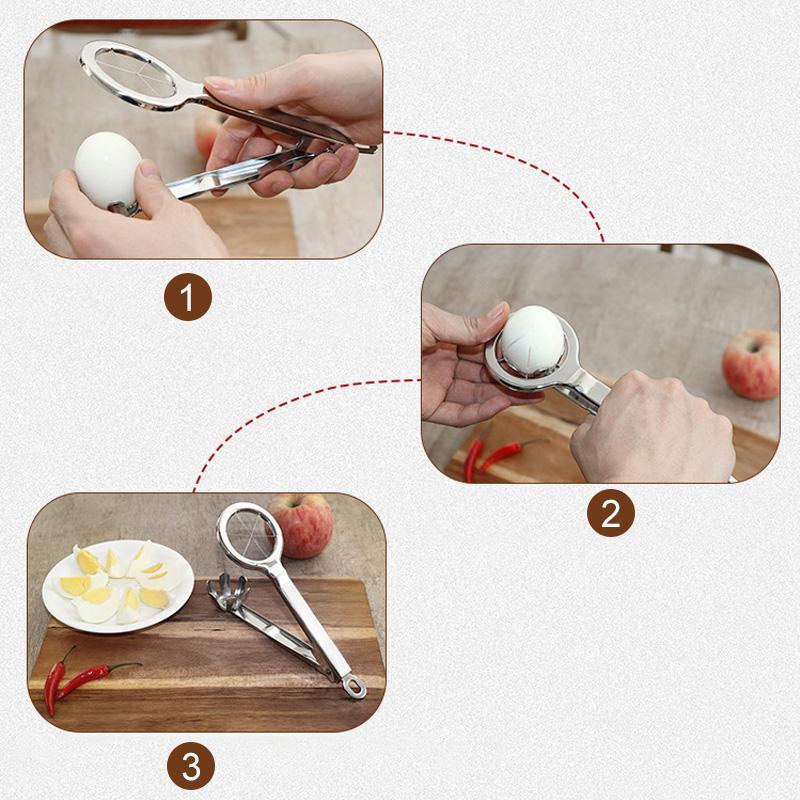 1

2

3