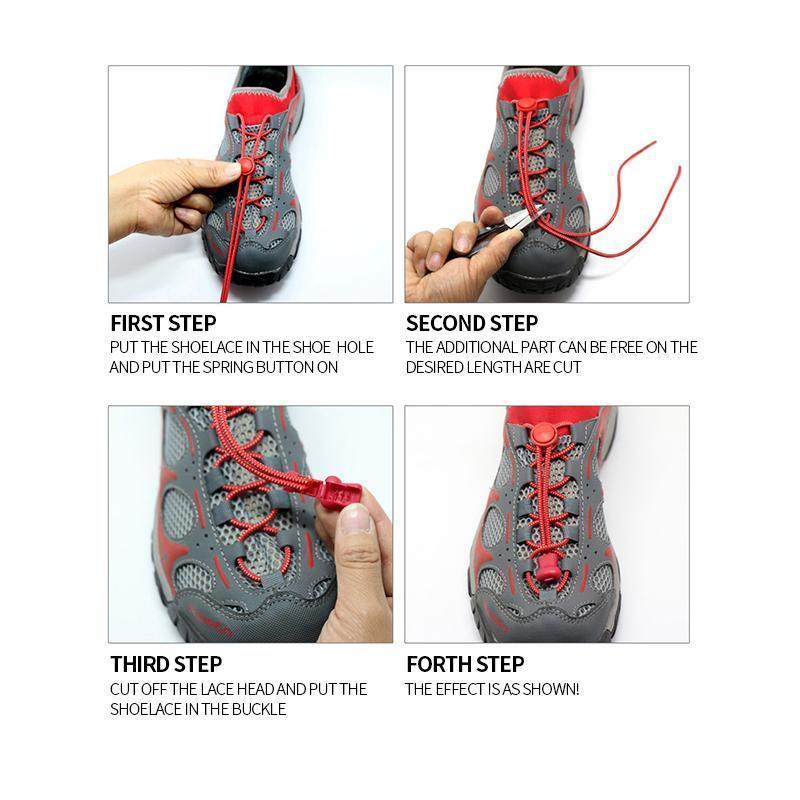 FIRST STEP
PUT THE SHOELACE IN THE SHOE HOLE AND PUT THE SPRING BUTTON ON

SECOND STEP
THE ADDITIONAL PART CAN BE FREE ON THE DESIRED LENGTH ARE CUT

THIRD STEP
CUT OFF THE LACE HEAD AND PUT THE SHOELACE IN THE BUCKLE

FORTH STEP
THE EFFECT IS AS SHOWN!