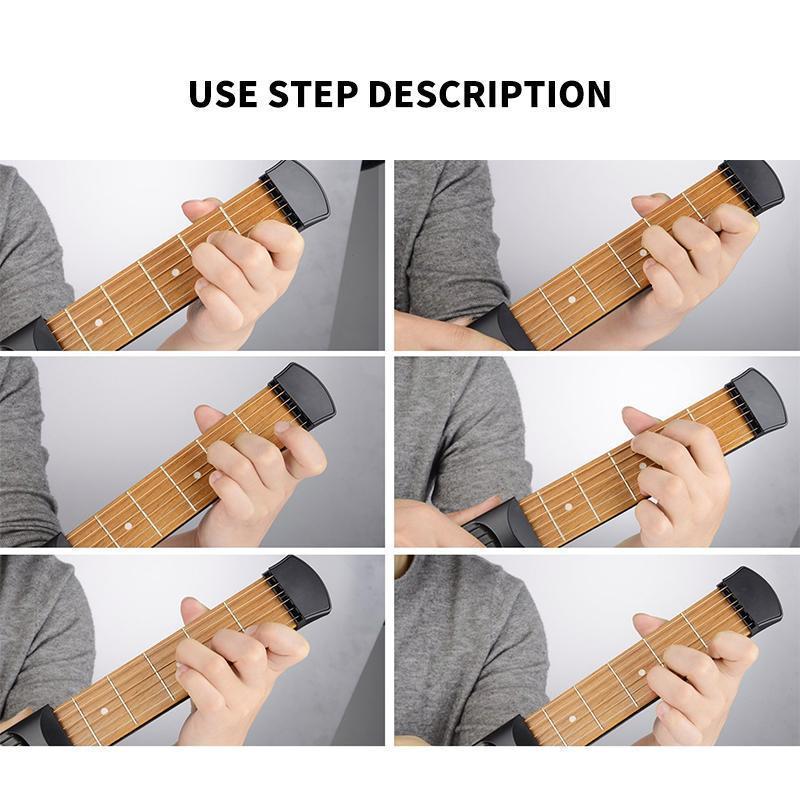 USE STEP DESCRIPTION