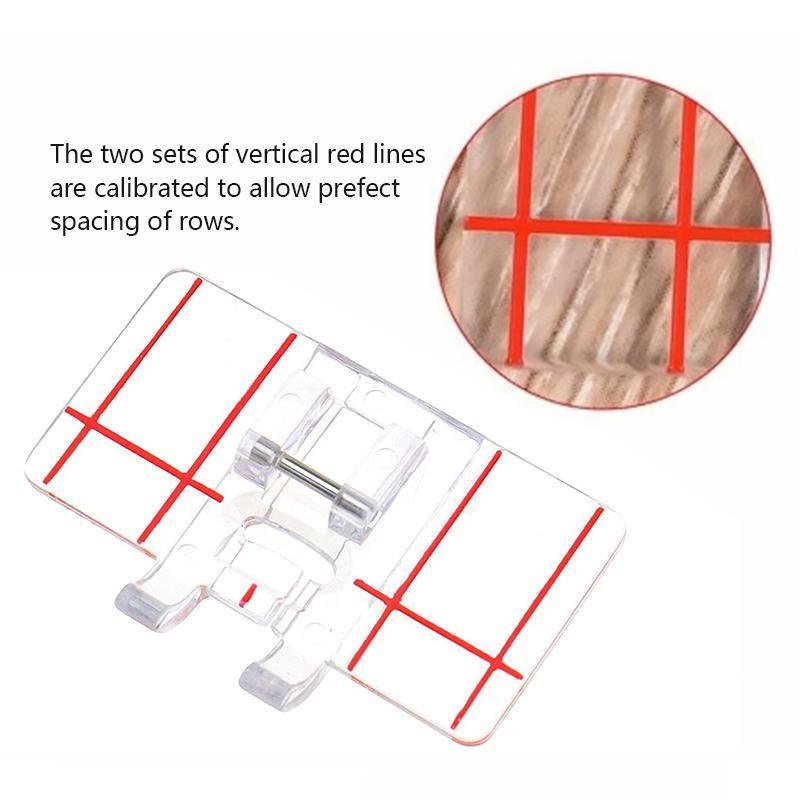 The two sets of vertical red lines are calibrated to allow prefect spacing of rows.