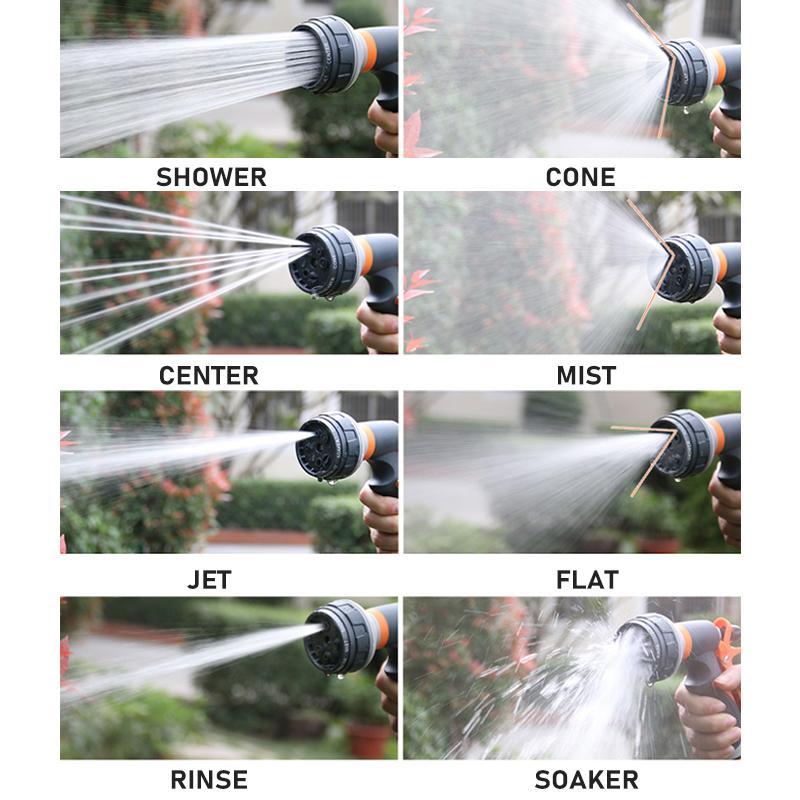 SHOWER

CONE

CENTER

MIST

JET

FLAT

RINSE

SOAKER